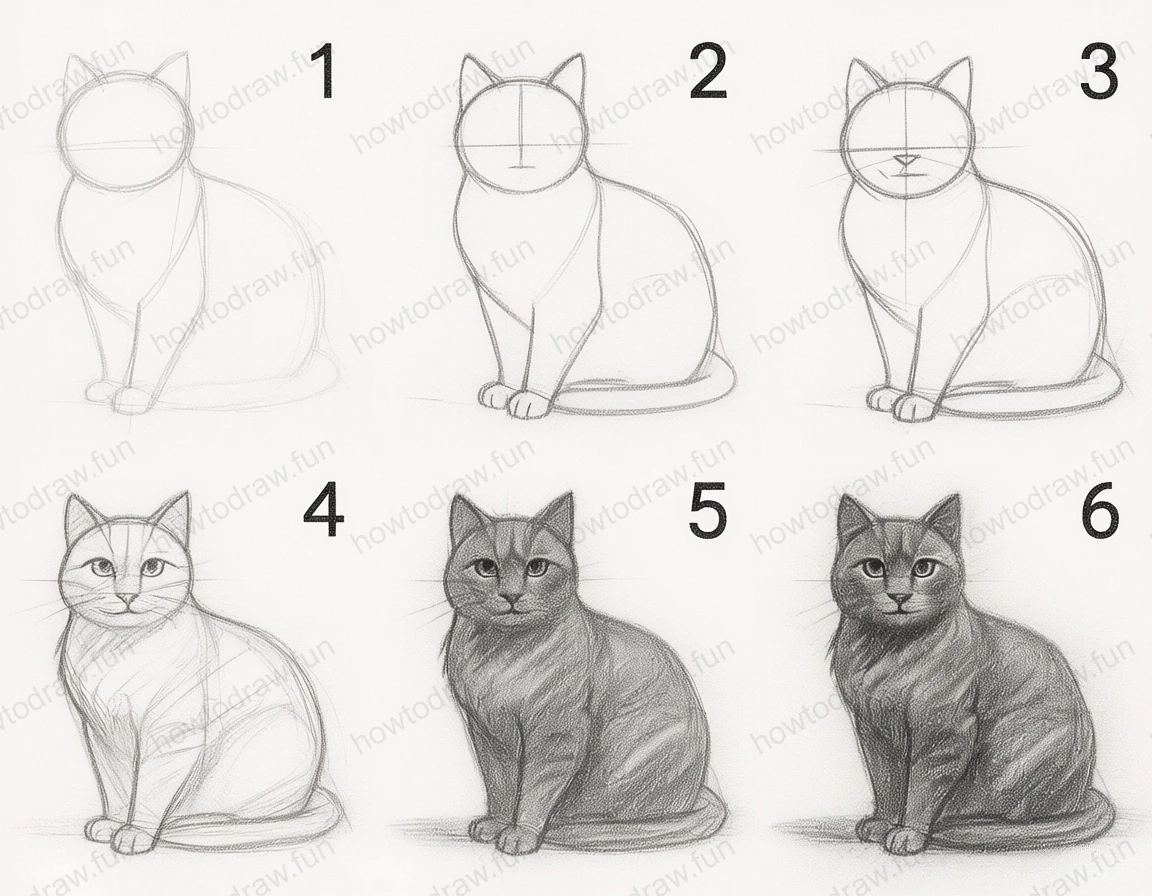 1
2
3
4
5
6
howtodraw.fun