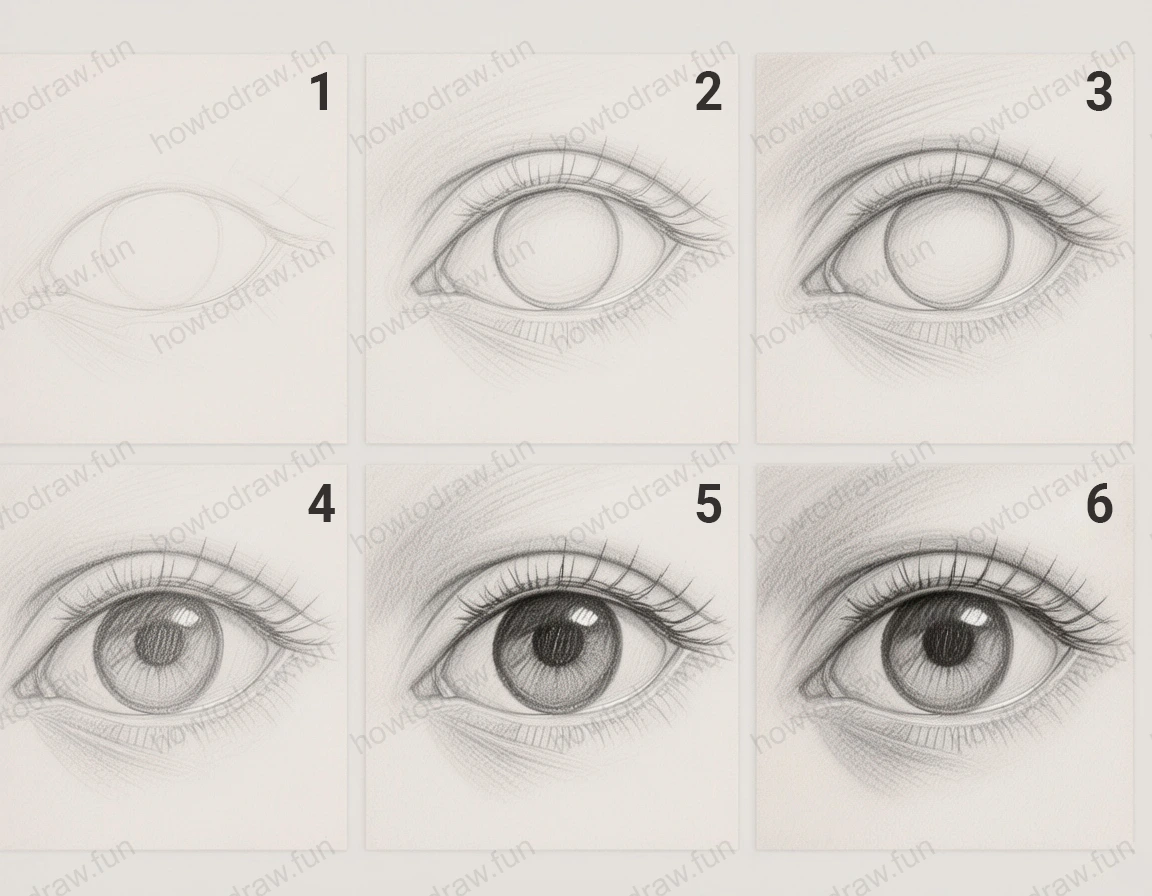 1
2
3
4
5
6
howtodraw.fun