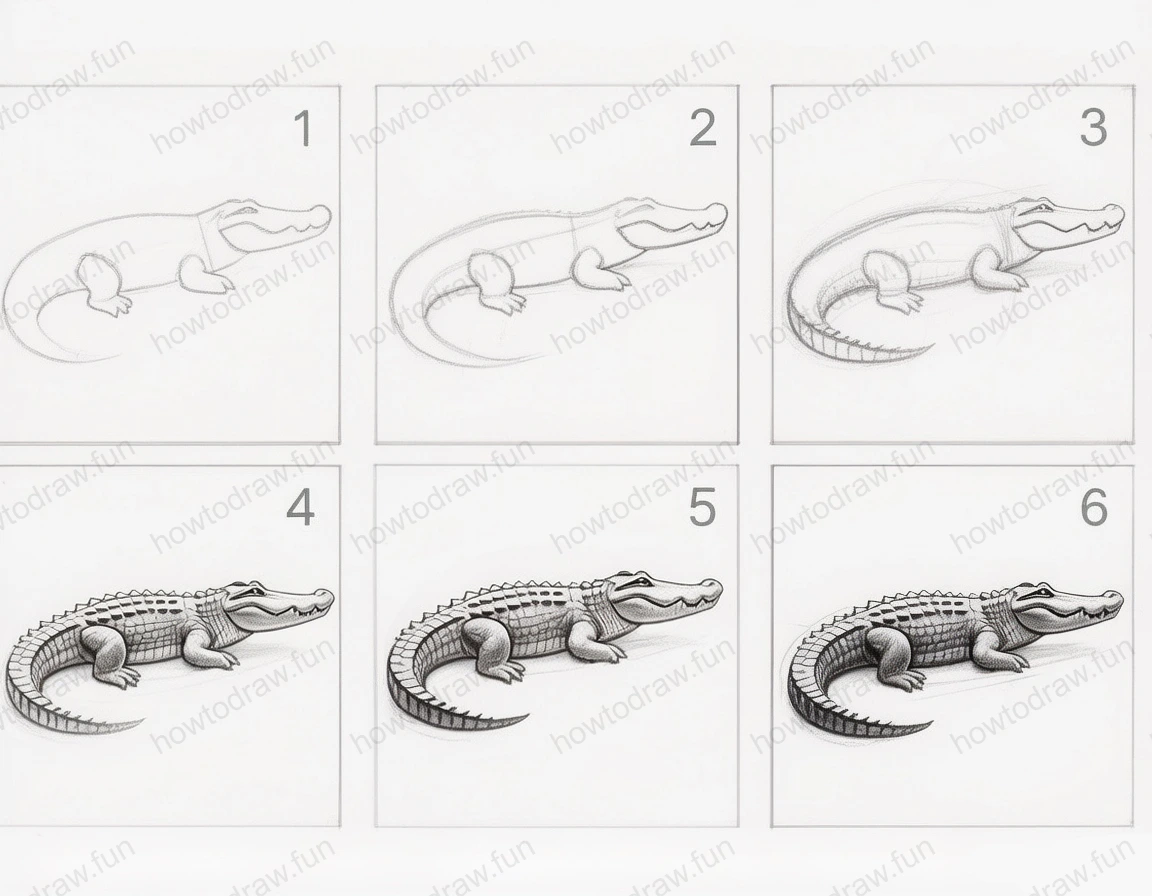 1

2

3

4

5

6

howtodraw.fun